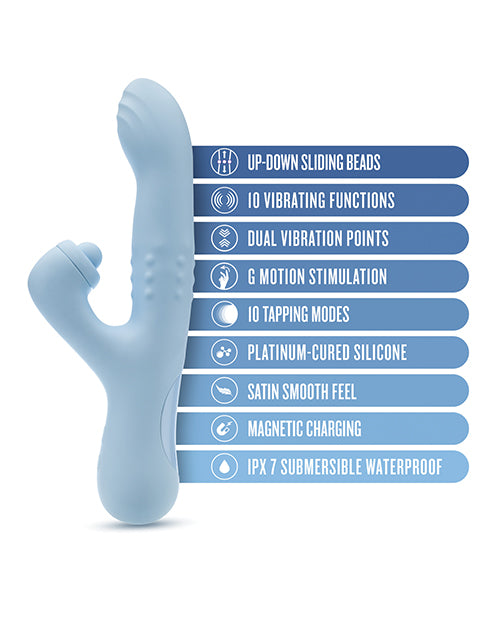 UP-DOWN SLIDING BEADS

10 VIBRATING FUNCTIONS

DUAL VIBRATION POINTS

G MOTION STIMULATION

10 TAPPING MODES

PLATINUM-CURED SILICONE

SATIN SMOOTH FEEL

MAGNETIC CHARGING

IPX 7 SUBMERSIBLE WATERPROOF